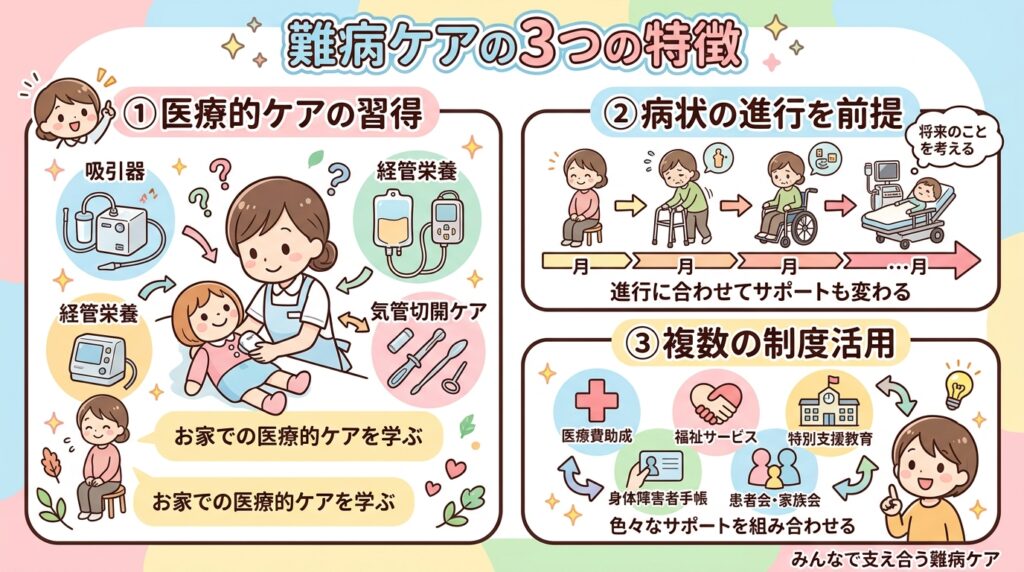 難病ケアの3つの特徴

① 医療的ケアの習得

吸引器

経管栄養

経管栄養

気管切開ケア

お家での医療的ケアを学ぶ

お家での医療的ケアを学ぶ

② 病状の進行を前提

将来のことを考える

月

月

月

…月

進行に合わせてサポートも変わる

③ 複数の制度活用

医療費助成

福祉サービス

特別支援教育

身体障害者手帳

患者会・家族会

色々なサポートを組み合わせる

みんなで支え合う難病ケア