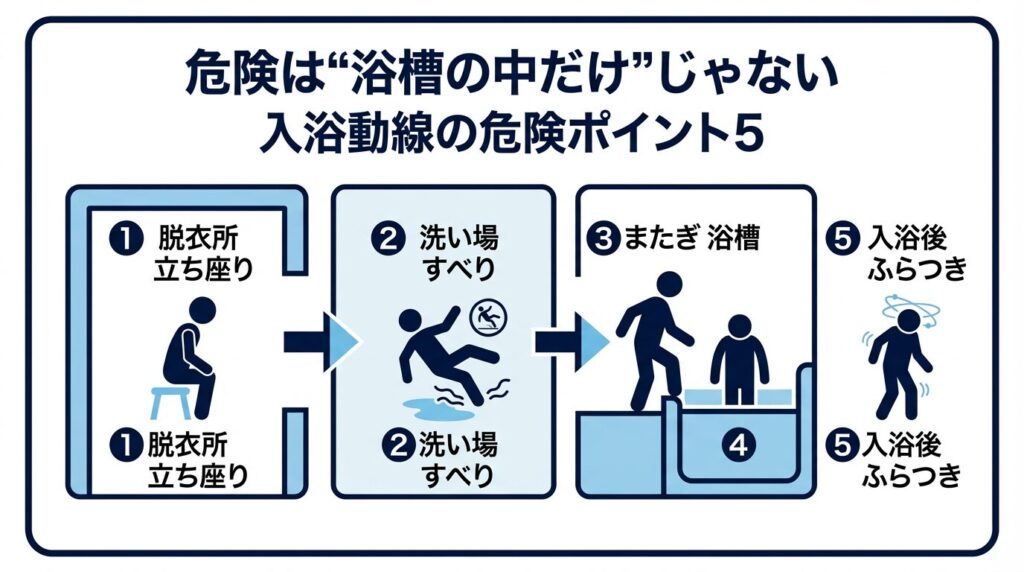 危険は“浴槽の中だけ”じゃない
入浴動線の危険ポイント5

❶ 脱衣所
立ち座り

❶ 脱衣所
立ち座り

❷ 洗い場
すべり

❷ 洗い場
すべり

❸ またぎ 浴槽

❹

❺ 入浴後
ふらつき

❺ 入浴後
ふらつき