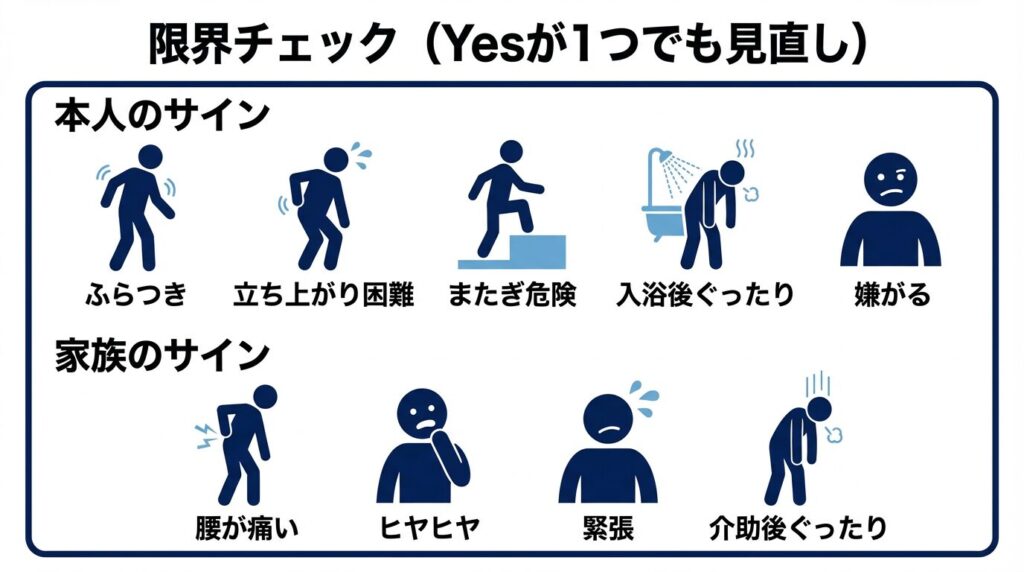 限界チェック（Yesが1つでも見直し）

本人のサイン

ふらつき

立ち上がり困難

またぎ危険

入浴後ぐったり

嫌がる

家族のサイン

腰が痛い

ヒヤヒヤ

緊張

介助後ぐったり