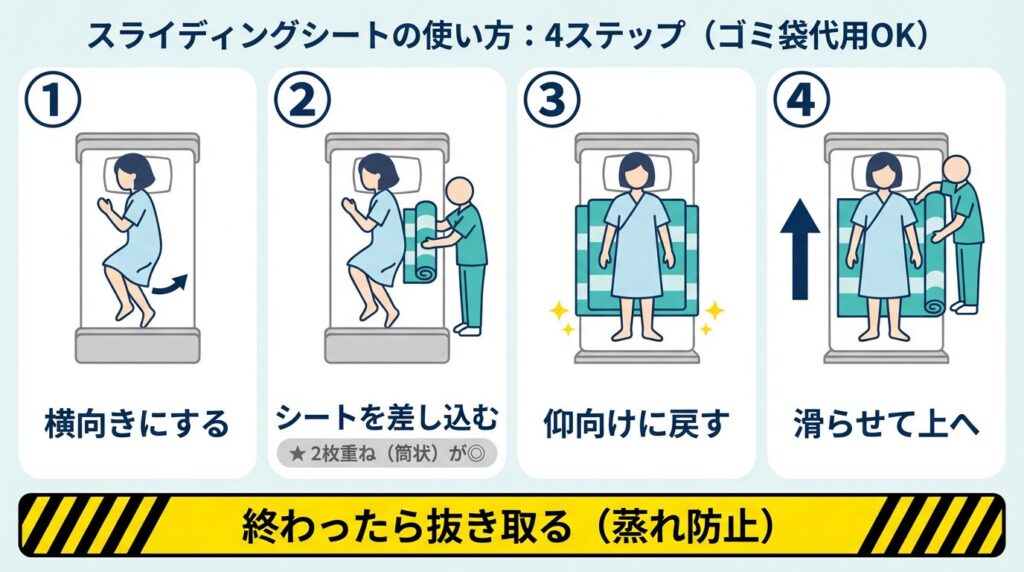 スライディングシートの使い方：4ステップ（ゴミ袋代用OK）

①
横向きにする

②
シートを差し込む
★ 2枚重ね（筒状）が◎

③
仰向けに戻す

④
滑らせて上へ

終わったら抜き取る（蒸れ防止）