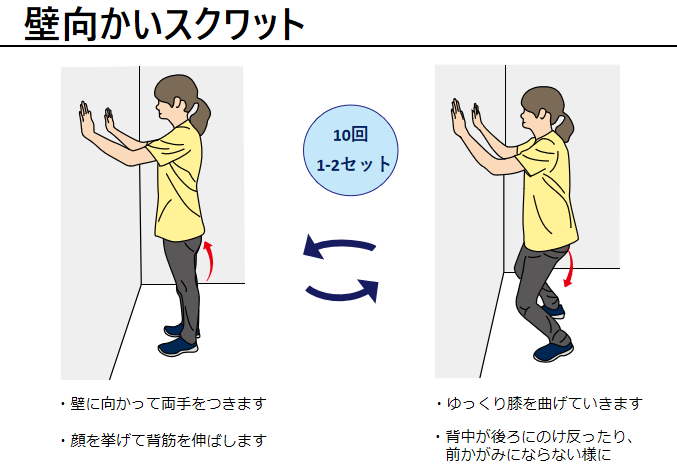 壁向かいスクワット

10回
1-2セット

・壁に向かって両手をつきます

・顔を挙げて背筋を伸ばします

・ゆっくり膝を曲げていきます

・背中が後ろにのけ反ったり、前かがみにならない様に