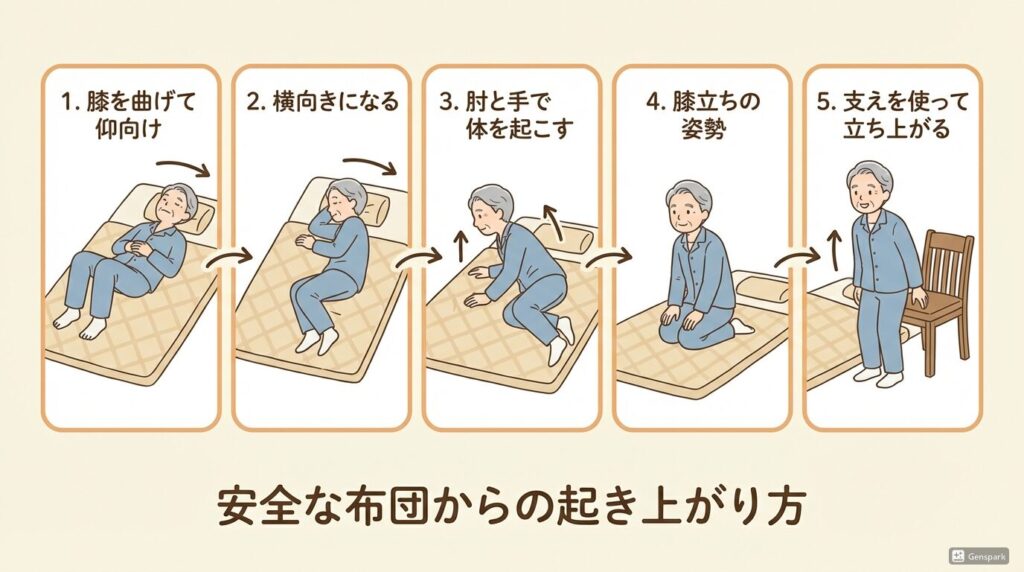 1. 膝を曲げて仰向け

2. 横向きになる

3. 肘と手で体を起こす

4. 膝立ちの姿勢

5. 支えを使って立ち上がる

安全な布団からの起き上がり方

Genspark