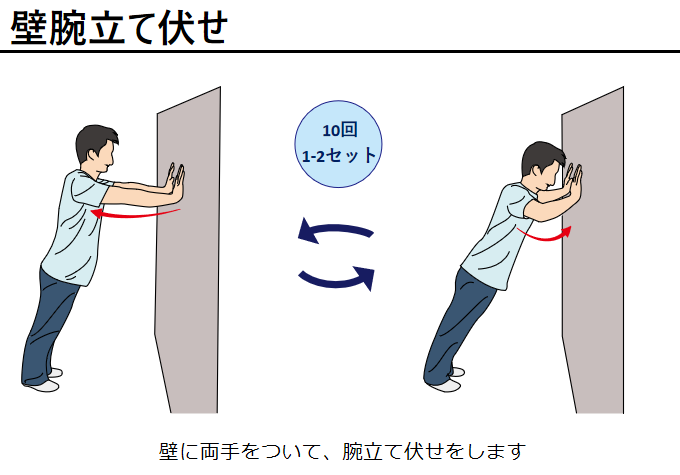 壁腕立て伏せ

10回
1-2セット

壁に両手をついて、腕立て伏せをします