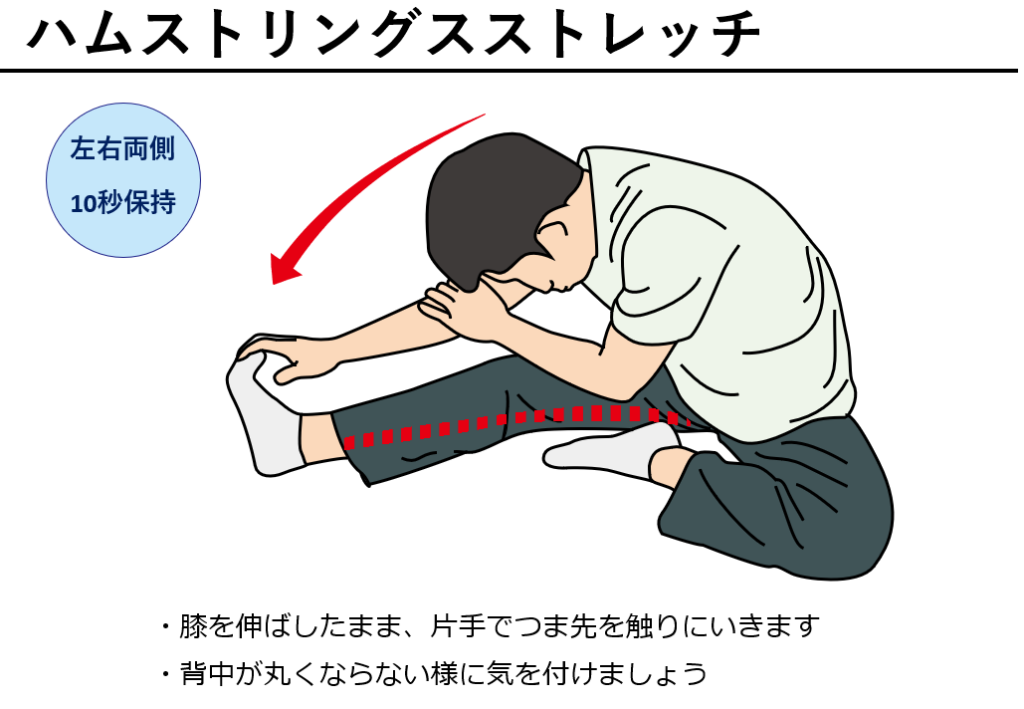 ハムストリングスストレッチ

左右両側
10秒保持

・膝を伸ばしたまま、片手でつま先を触りにいきます
・背中が丸くならない様に気を付けましょう