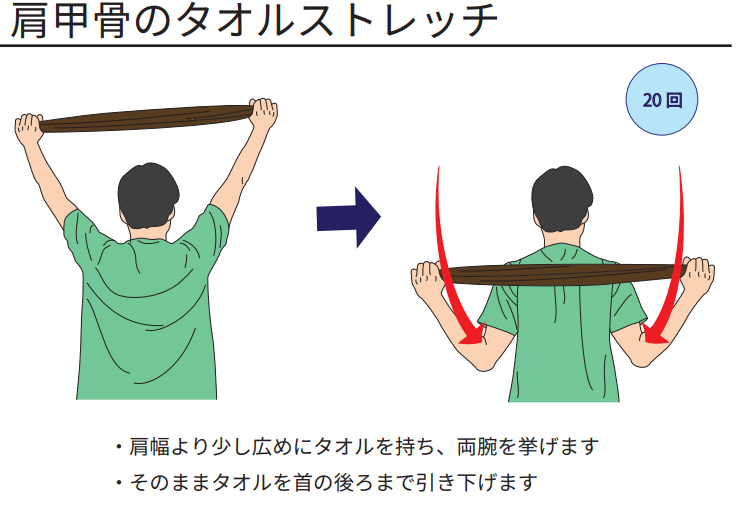 肩甲骨のタオルストレッチ

20回

・肩幅より少し広めにタオルを持ち、両腕を挙げます
・そのままタオルを首の後ろまで引き下げます