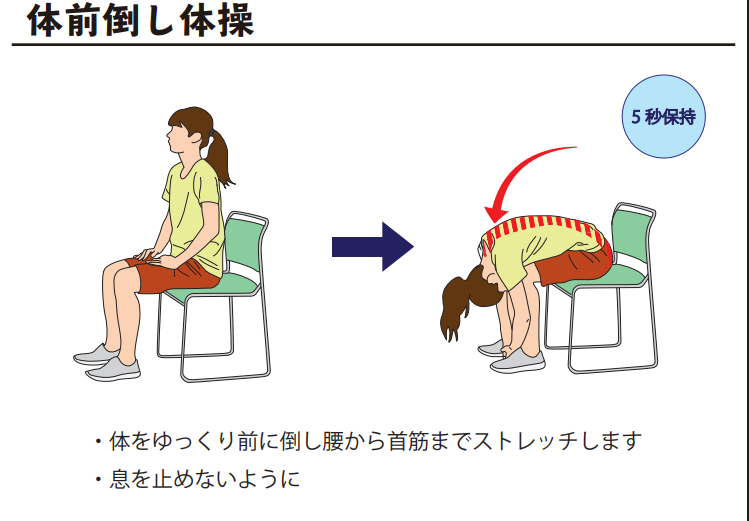 体前倒し体操

5 秒保持

・体をゆっくり前に倒し腰から首筋までストレッチします
・息を止めないように